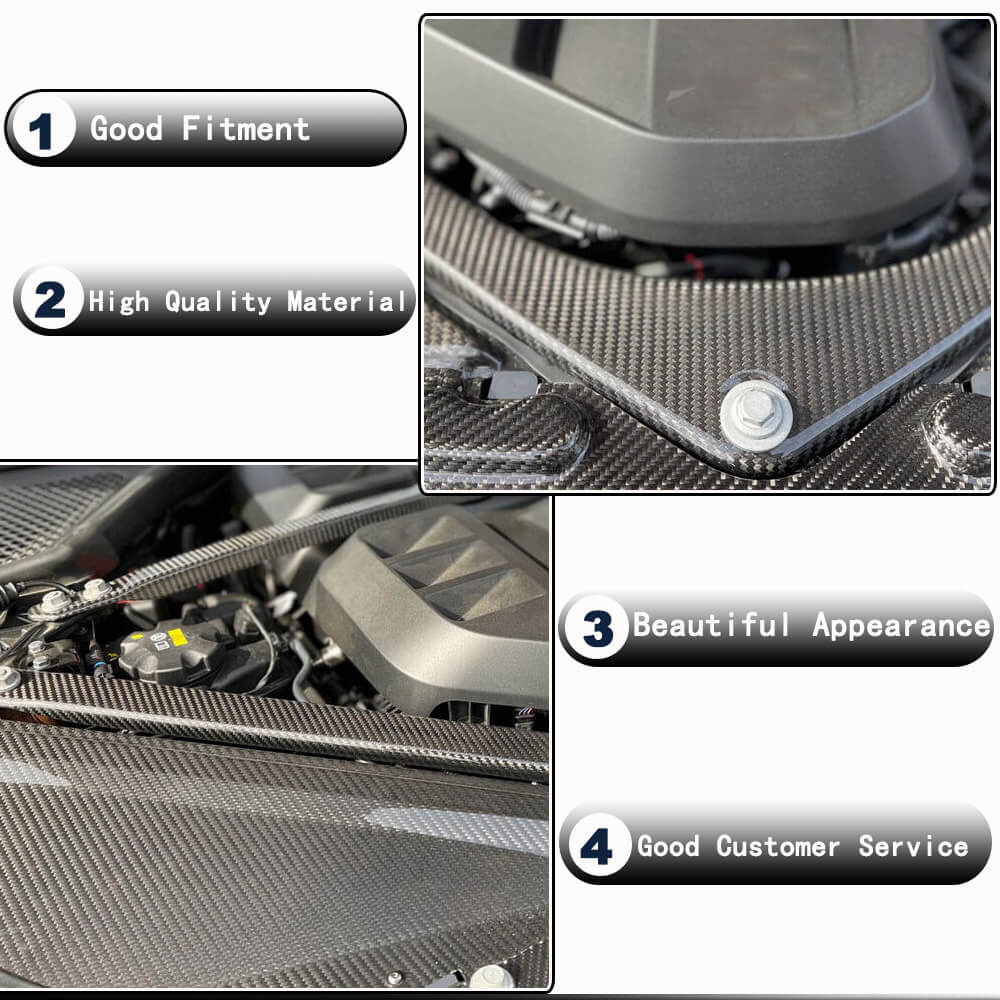 1 Good Fitment

2 High Quality Material

3 Beautiful Appearance

4 Good Customer Service