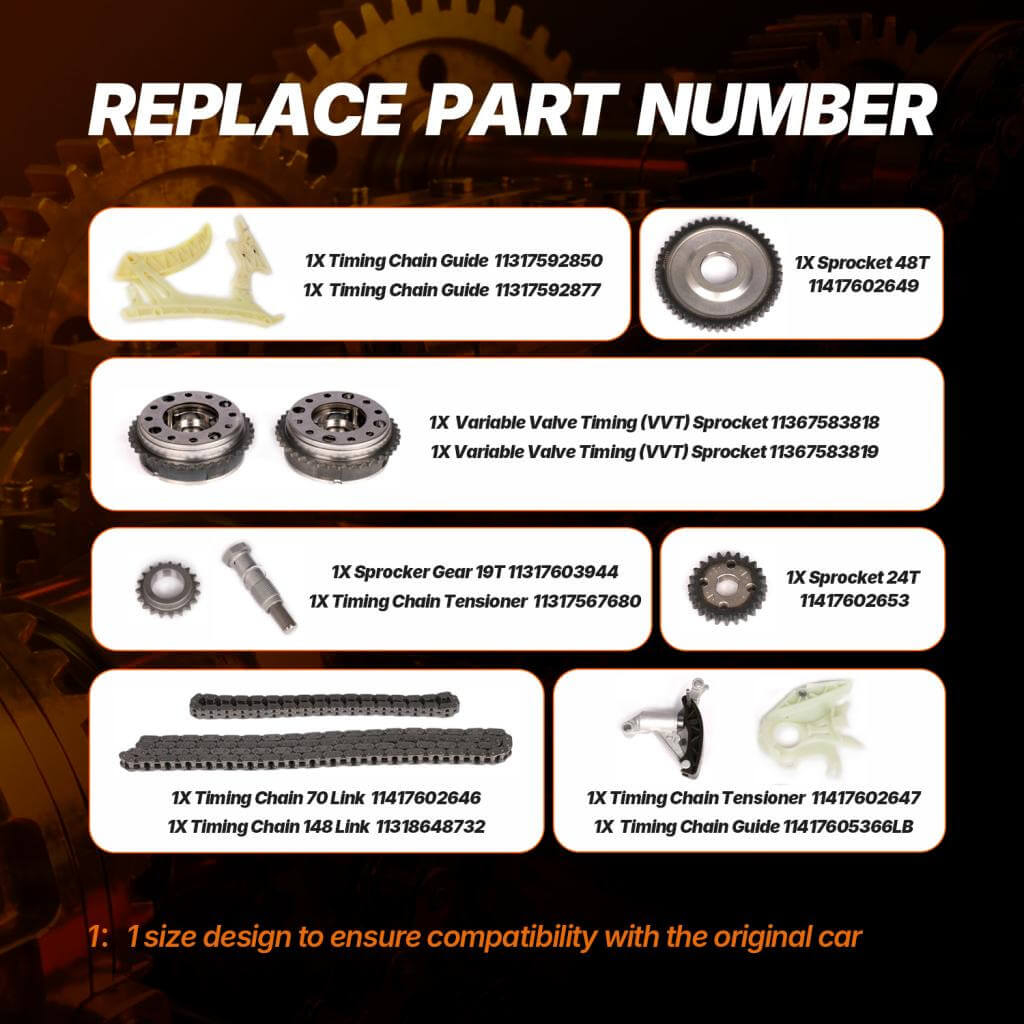 REPLACE PART NUMBER

1X Timing Chain Guide 11317592850
1X Timing Chain Guide 11317592877

1X Sprocket 48T
11417602649

1X Variable Valve Timing (VVT) Sprocket 11367583818
1X Variable Valve Timing (VVT) Sprocket 11367583819

1X Sprocker Gear 19T 11317603944
1X Timing Chain Tensioner 11317567680

1X Sprocket 24T
11417602653

1X Timing Chain 70 Link 11417602646
1X Timing Chain 148 Link 11318648732

1X Timing Chain Tensioner 11417602647
1X Timing Chain Guide 11417605366LB

1: 1 size design to ensure compatibility with the original car