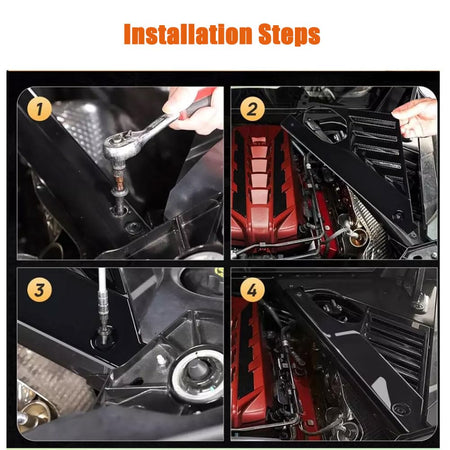 Installation Steps

1

2

3

4